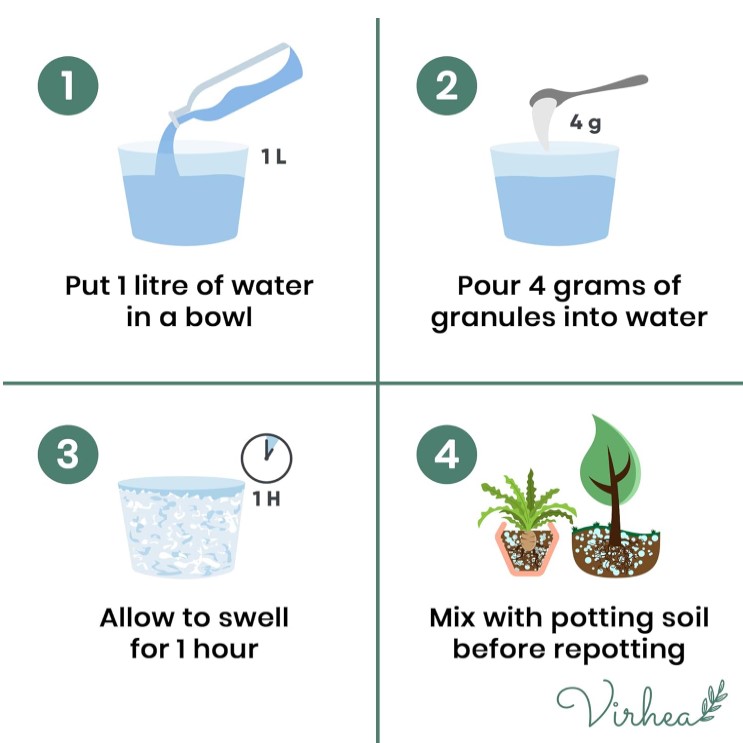 1

1 L

Put 1 litre of water in a bowl

2

4 g

Pour 4 grams of granules into water

3

1 H

Allow to swell for 1 hour

4

Mix with potting soil before repotting

Virhea